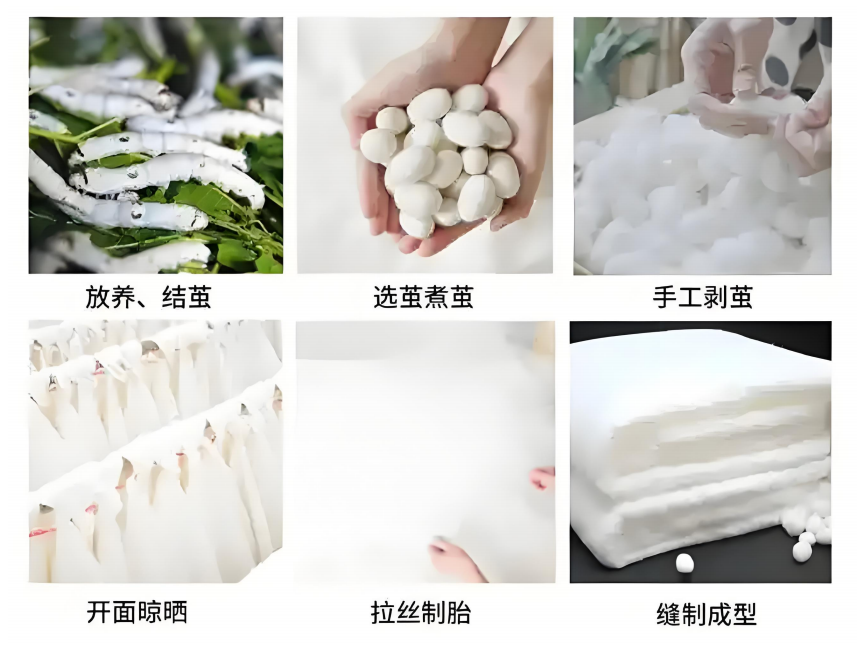 放养、结茧

选茧煮茧

手工剥茧

开面晾晒

拉丝制胎

缝制成型